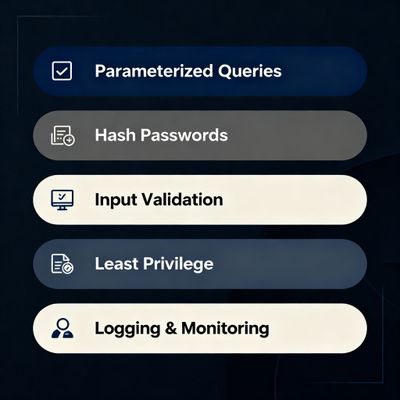 Parameterized Queries

Hash Passwords

Input Validation

Least Privilege

Logging & Monitoring