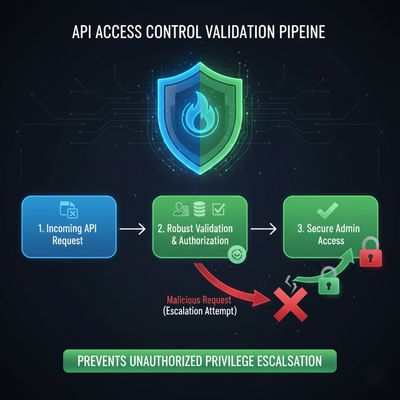 API ACCESS CONTROL VALIDATION PIPEINE

1. Incoming API Request

2. Robust Validation & Authorization

3. Secure Admin Access

Malicious Request
(Escalation Attempt)

PREVENTS UNAUTHORIZED PRIVILEGE ESCALSATION