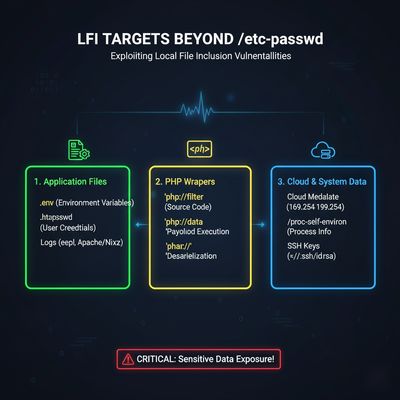 LFI TARGETS BEYOND /etc-passwd

Exploiiting Local File Inclusion Vulnentallities

<ph>

1. Application Files

.env (Environment Variables)

.htapsswd (User Creedtials)

Logs (eepl, Apache/Nixz)

2. PHP Wrapers

'php://filter (Source Code)

'php://data 'Payoliod Execution

'phar://' 'Desarielization

3. Cloud & System Data

Cloud Medalate (169.254 199.254)

/proc-self-environ (Process Info

SSH Keys («//.ssh/idrsa)

CRITICAL: Sensitive Data Exposure!