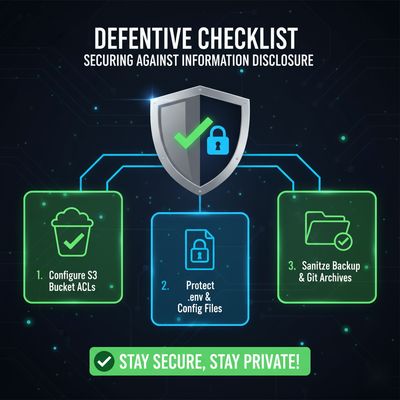 DEFENTIVE CHECKLIST
SECURING AGAINST INFORMATION DISCLOSURE

1. Configure S3 Bucket ACLs

2. Protect .env & Config Files

3. Sanitze Backup & Git Archives

STAY SECURE, STAY PRIVATE!