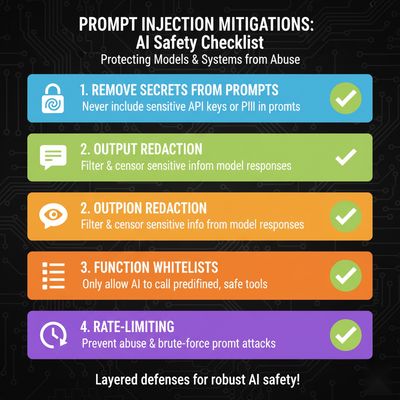 PROMPT INJECTION MITIGATIONS:
AI Safety Checklist
Protecting Models & Systems from Abuse

1. REMOVE SECRETS FROM PROMPTS
Never include sensitive API keys or PIII in promts

2. OUTPUT REDACTION
Filter & censor sensitive infom model responses

2. OUTPION REDACTION
Filter & censor sensitive info from model responses

3. FUNCTION WHITELISTS
Only allow AI to call predifined, safe tools

4. RATE-LIMITING
Prevent abuse & brute-force promt attacks

Layered defenses for robust AI safety!