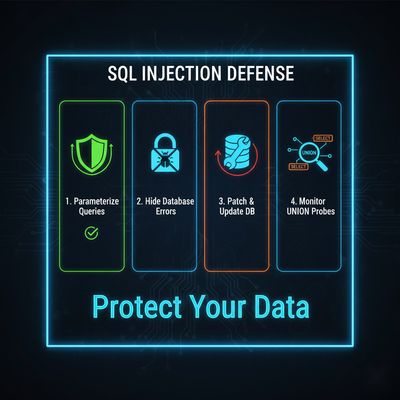 SQL INJECTION DEFENSE

1. Parameterize Queries

2. Hide Database Errors

3. Patch & Update DB

SELECT
UNION
SELECT

4. Monitor UNION Probes

Protect Your Data