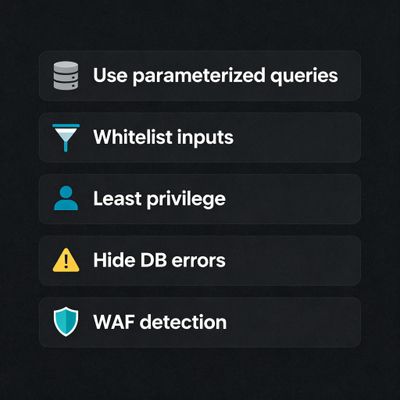 Use parameterized queries

Whitelist inputs

Least privilege

Hide DB errors

WAF detection