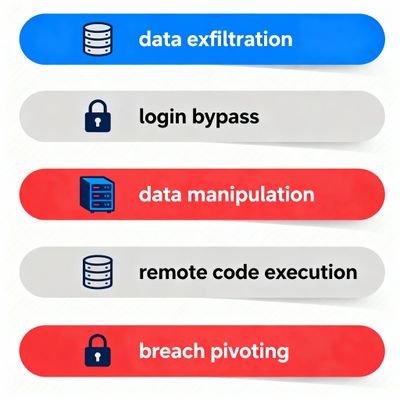 data exfiltration

login bypass

data manipulation

remote code execution

breach pivoting