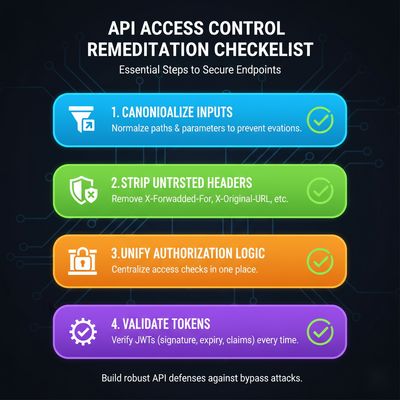 API ACCESS CONTROL REMEDITATION CHECKELIST

Essential Steps to Secure Endpoints

1. CANONIOALIZE INPUTS
Normalze paths & parameters to prevent evations.

2.STRIP UNTRSTED HEADERS
Remove X-Forwadded-For, X-Original-URL, etc.

3.UNIFY AUTHORIZATION LOGIC
Centralize access checks in one place.

4. VALIDATE TOKENS
Verify JWTs (signature, expiry, claims) every time.

Build robust API defenses against bypass attacks.